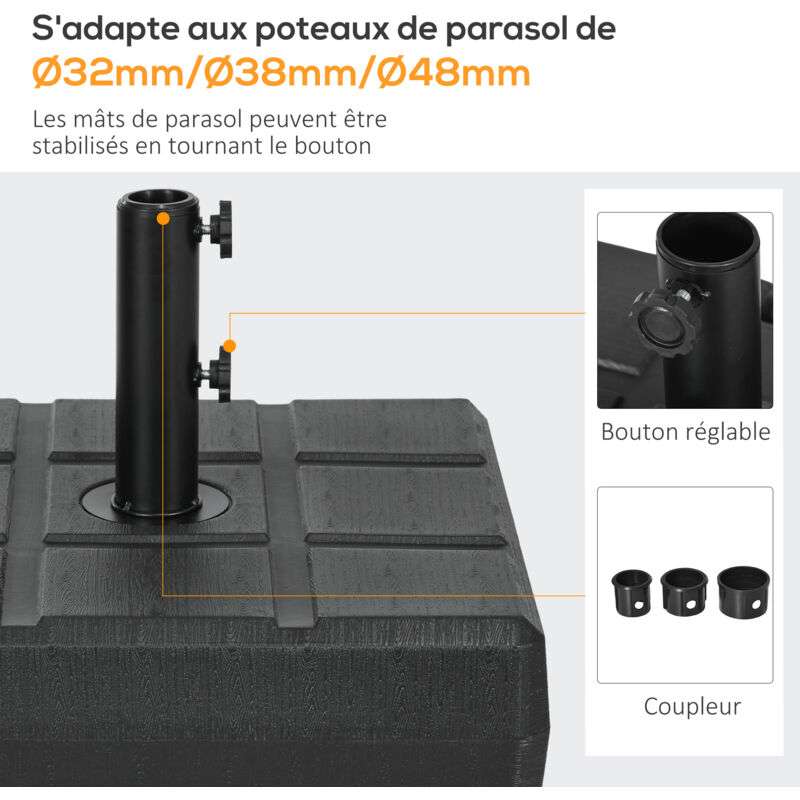 S'adapte aux poteaux de parasol de
Ø32mm/Ø38mm/Ø48mm

Les mâts de parasol peuvent être stabilisés en tournant le bouton

Bouton réglable

Coupleur